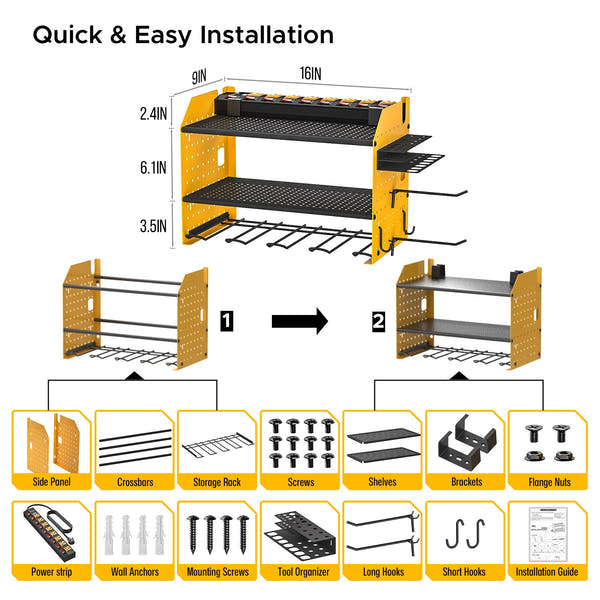 Quick & Easy Installation

9IN

16IN

2.4IN

6.1IN

3.5IN

1

2

Side Panel

Crossbars

Storage Rack

Screws

Shelves

Brackets

Flange Nuts

Power strip

Wall Anchors

Mounting Screws

Tool Organizer

Long Hooks

Short Hooks

Installation Guide